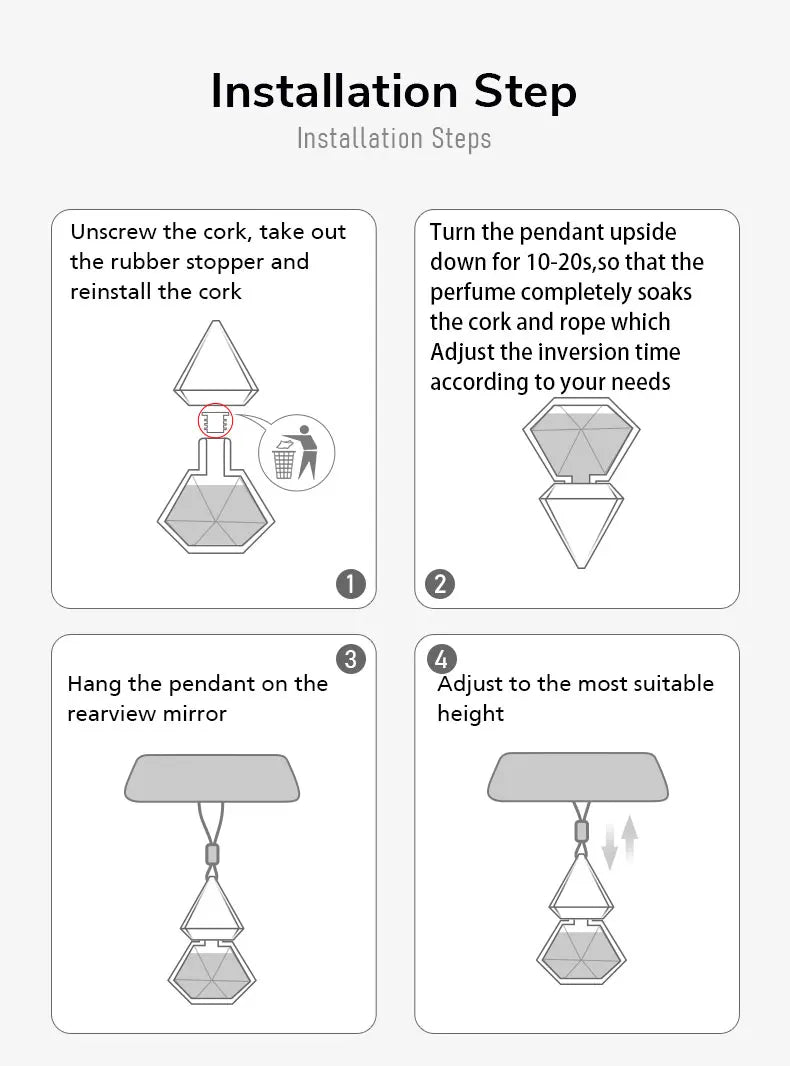 Installation Step

Installation Steps

Unscrew the cork, take out the rubber stopper and reinstall the cork

1

Turn the pendant upside down for 10-20s,so that the perfume completely soaks the cork and rope which Adjust the inversion time according to your needs

2

3

Hang the pendant on the rearview mirror

4

Adjust to the most suitable height