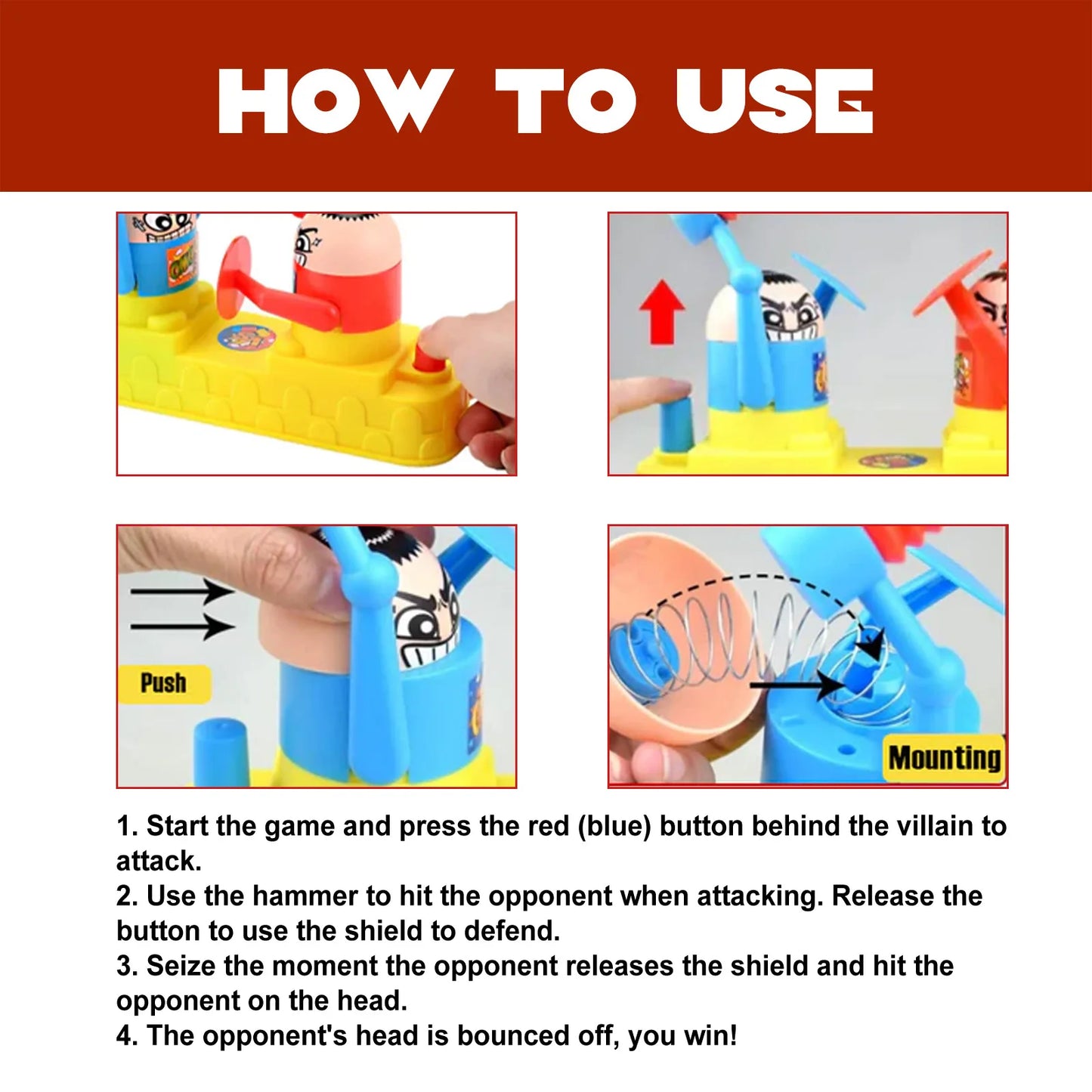 HOW TO USE

Push

Mounting

1. Start the game and press the red (blue) button behind the villain to attack.
2. Use the hammer to hit the opponent when attacking. Release the button to use the shield to defend.
3. Seize the moment the opponent releases the shield and hit the opponent on the head.
4. The opponent's head is bounced off, you win!